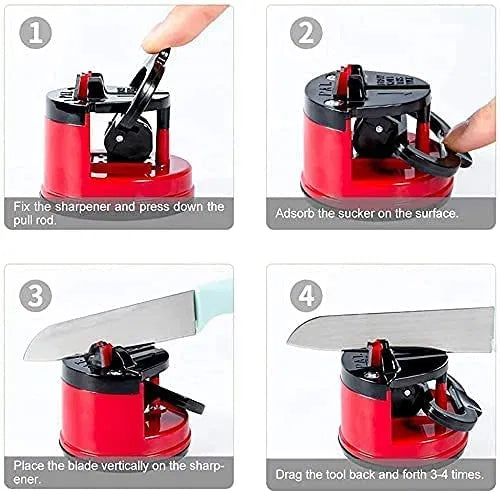 1

Fix the sharpener and press down the pull rod.

2

Adsorb the sucker on the surface.

3

Place the blade vertically on the sharpener.

4

Drag the tool back and forth 3-4 times.